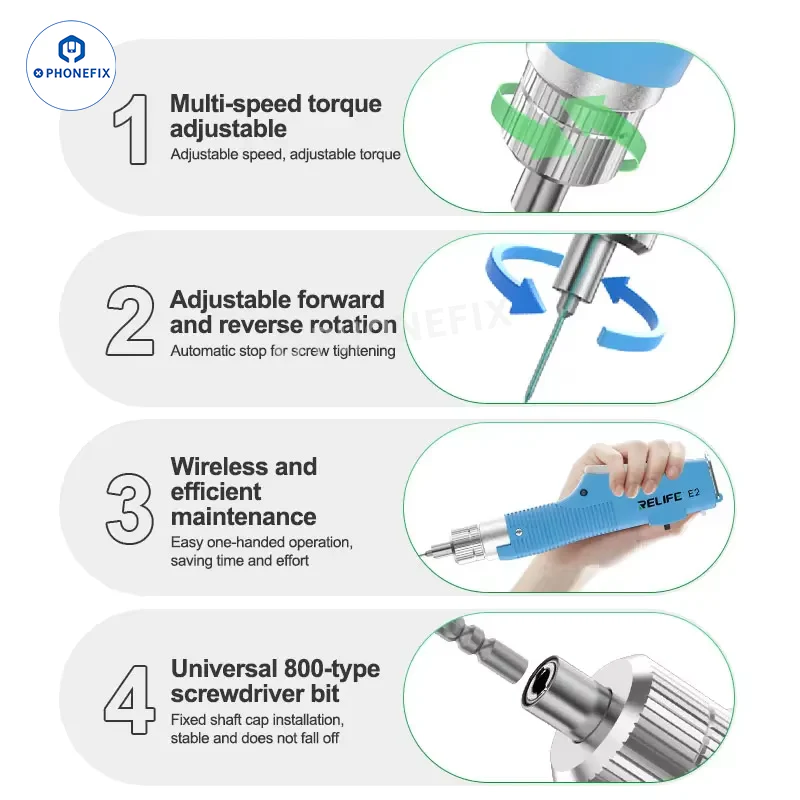 PHONEFIX

1 Multi-speed torque adjustable
Adjustable speed, adjustable torque

2 Adjustable forward and reverse rotation
Automatic stop for screw tightening

PHONEFIX

3 Wireless and efficient maintenance
Easy one-handed operation, saving time and effort

RELIFE E2

4 Universal 800-type screwdriver bit
Fixed shaft cap installation, stable and does not fall off