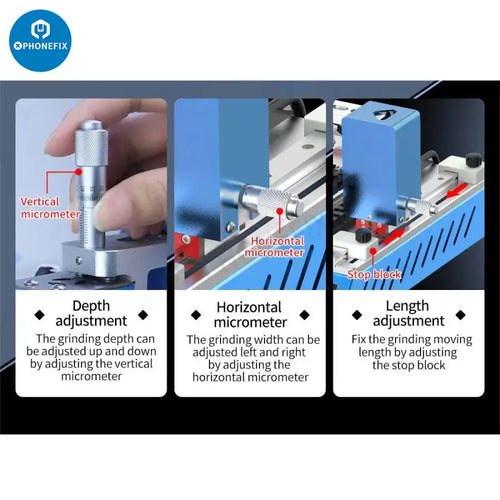 PHONEFIX

Vertical micrometer

Depth adjustment

The grinding depth can be adjusted up and down by adjusting the vertical micrometer

Horizontal micrometer

Horizontal micrometer

The grinding width can be adjusted left and right by adjusting the horizontal micrometer

Stop block

Length adjustment

Fix the grinding moving length by adjusting the stop block