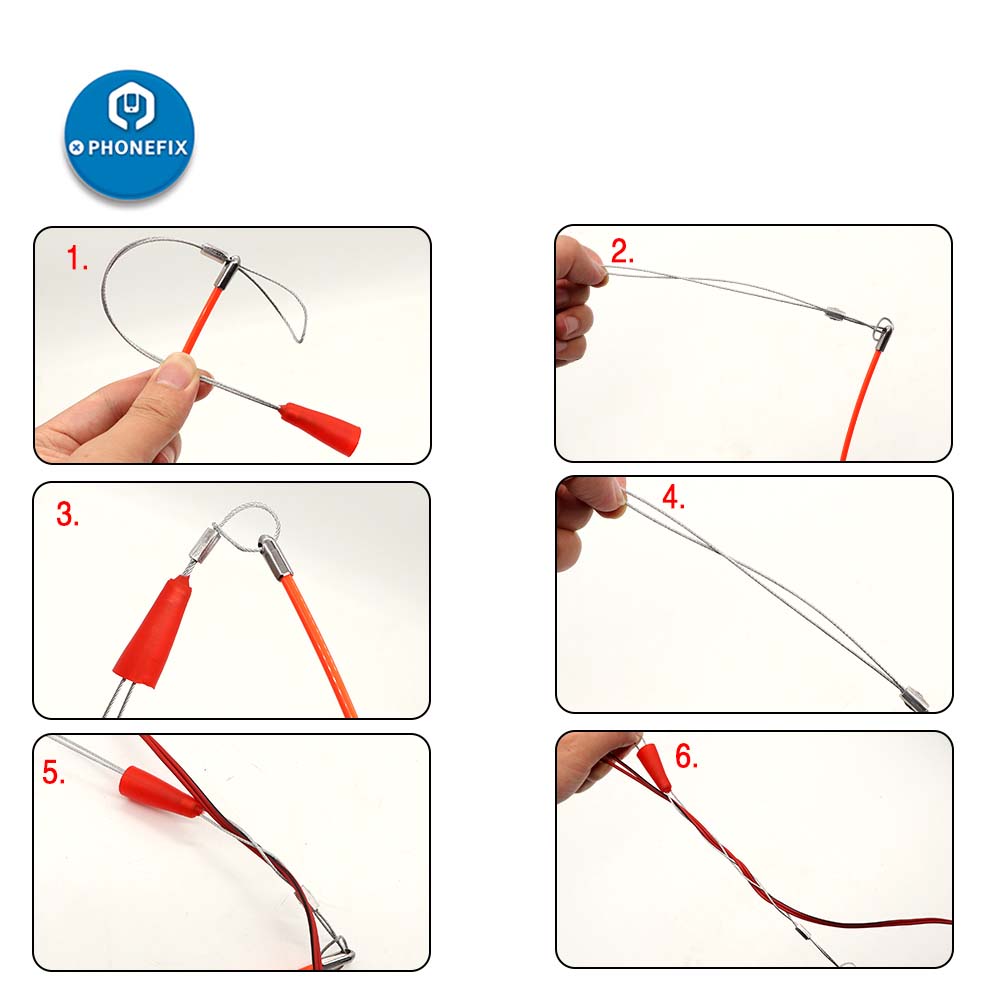 PHONEFIX

1.

2.

3.

4.

5.

6.