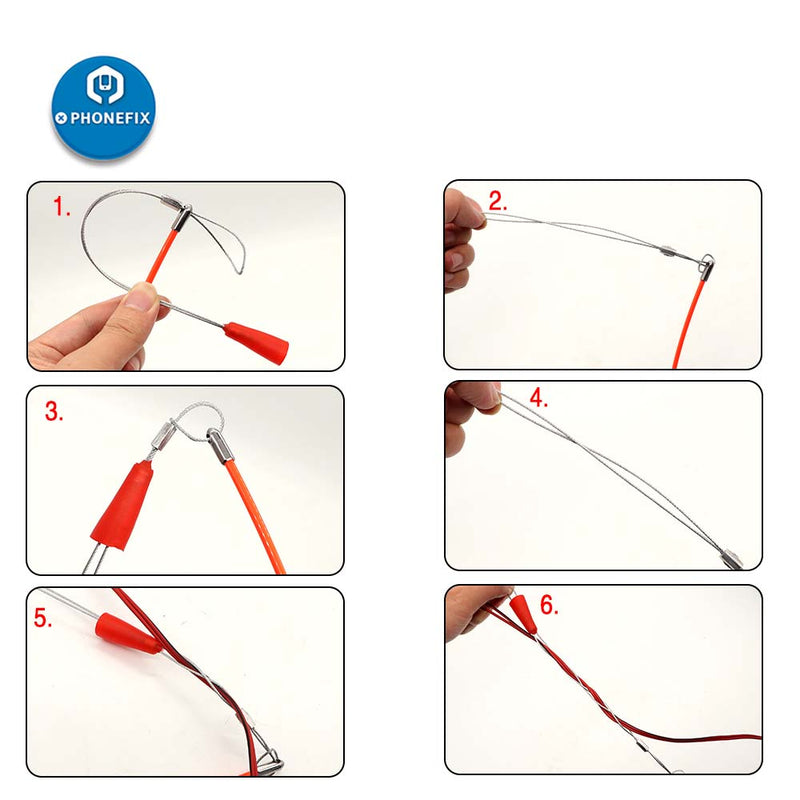 PHONEFIX

1.

2.

3.

4.

5.

6.